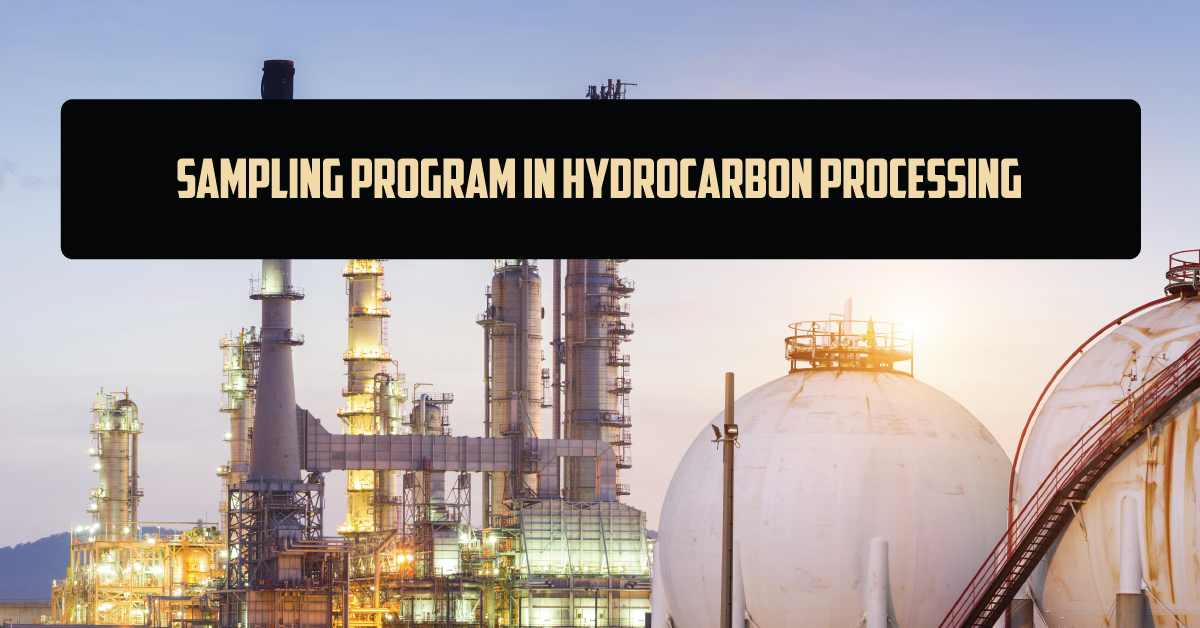 SAMPLING PROGRAM IN HYDROCARBON PROCESSING